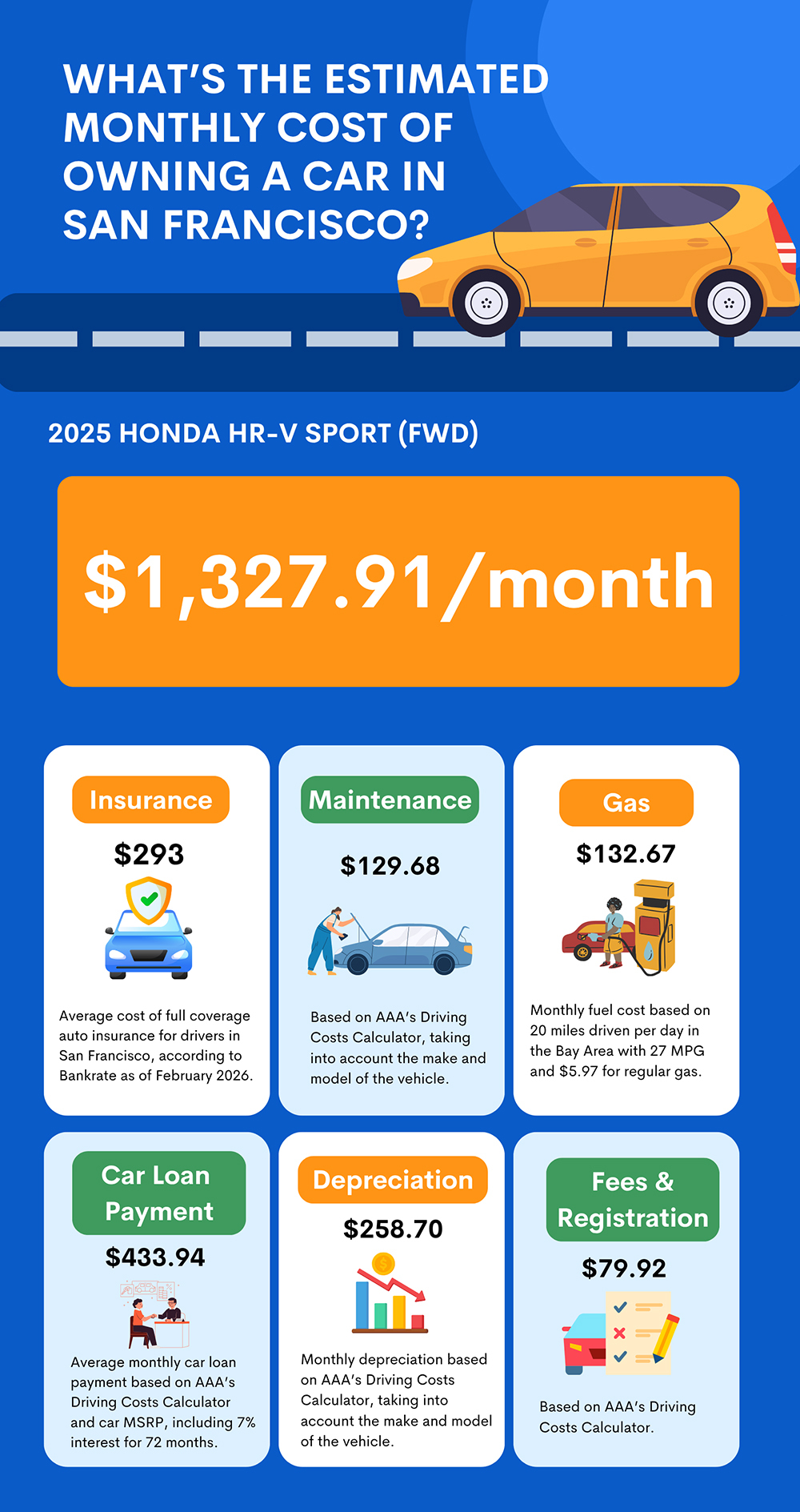 WHAT'S THE ESTIMATED MONTHLY COST OF OWNING A CAR IN SAN FRANCISCO?

2025 HONDA HR-V SPORT (FWD)

$1,327.91/month

Insurance

$293

Average cost of full coverage auto insurance for drivers in San Francisco, according to Bankrate as of February 2026.

Maintenance

$129.68

Based on AAA's Driving Costs Calculator, taking into account the make and model of the vehicle.

Gas

$132.67

Monthly fuel cost based on 20 miles driven per day in the Bay Area with 27 MPG and $5.97 for regular gas.

Car Loan Payment

$433.94

Average monthly car loan payment based on AAA's Driving Costs Calculator and car MSRP, including 7% interest for 72 months.

Depreciation

$258.70

Monthly depreciation based on AAA's Driving Costs Calculator, taking into account the make and model of the vehicle.

Fees & Registration

$79.92

Based on AAA's Driving Costs Calculator.